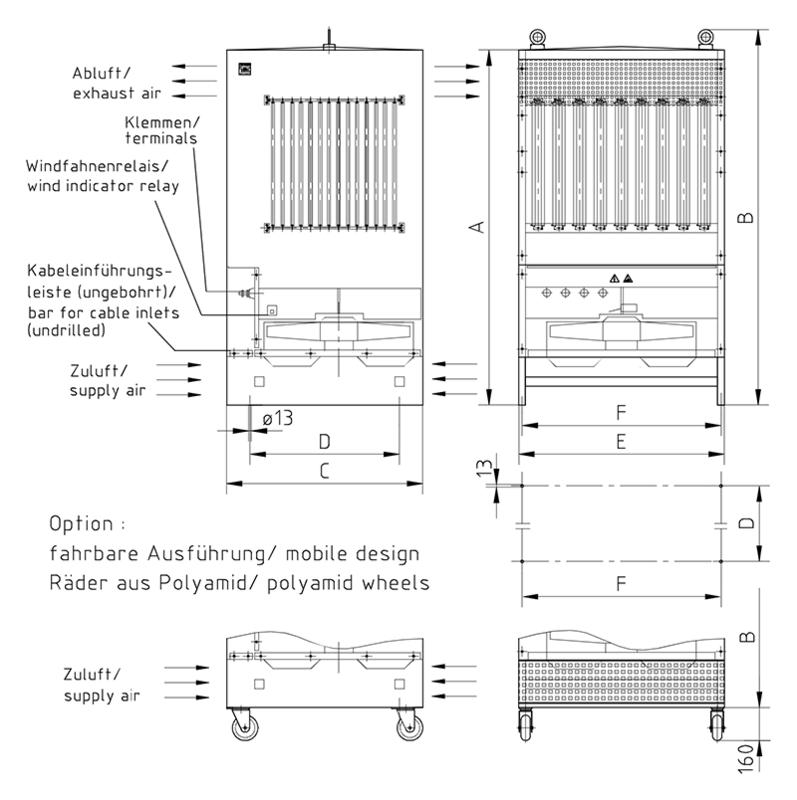 Abluft/
exhaust air

Klemmen/
terminals

Windfahnenrelais/
wind indicator relay

Kabeleinführungsleiste (ungebohrt)/
bar for cable inlets
(undrilled)

Zuluft/
supply air

ø13

D

C

A

B

F

E

13

D

F

Option :
fahrbare Ausführung/ mobile design
Räder aus Polyamid/ polyamid wheels

Zuluft/
supply air

B

160