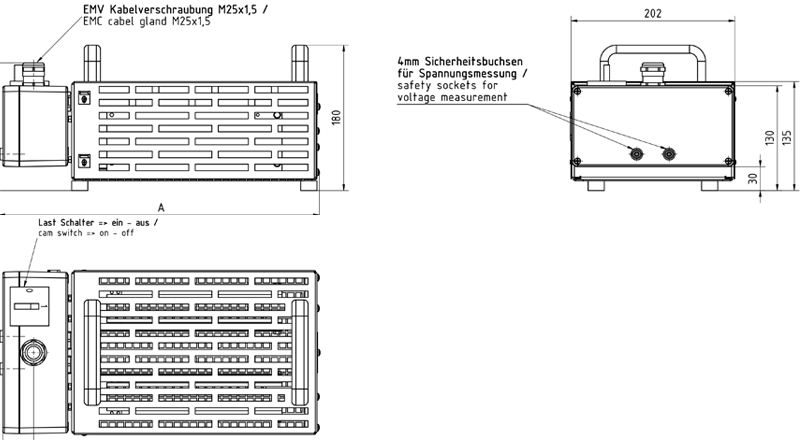 EMV Kabelverschraubung M25x1,5 /
EMC cabel gland M25x1,5

180

A

Last Schalter => ein - aus /
cam switch => on - off

202

4mm Sicherheitsbuchsen
für Spannungsmessung /
safety sockets for
voltage measurement

130

135

30